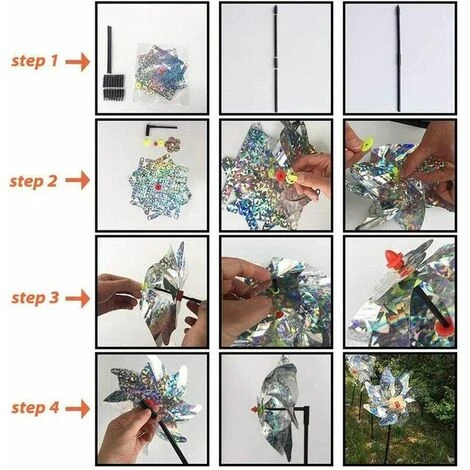 step 1

step 2

step 3

step 4