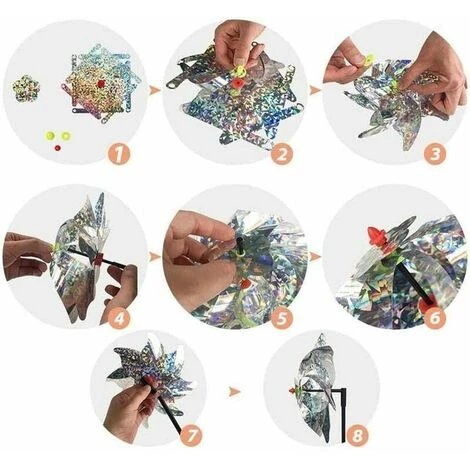 1
2
3
4
5
6
7
8