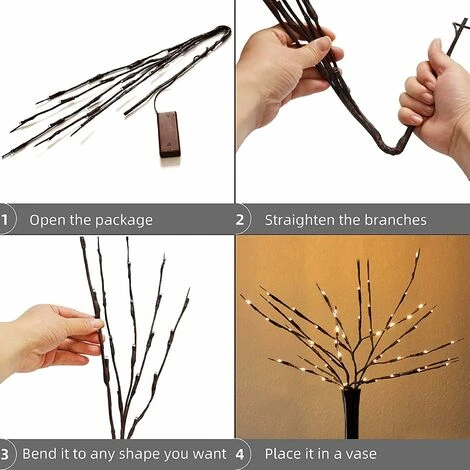 1 Open the package

2 Straighten the branches

3 Bend it to any shape you want

4 Place it in a vase